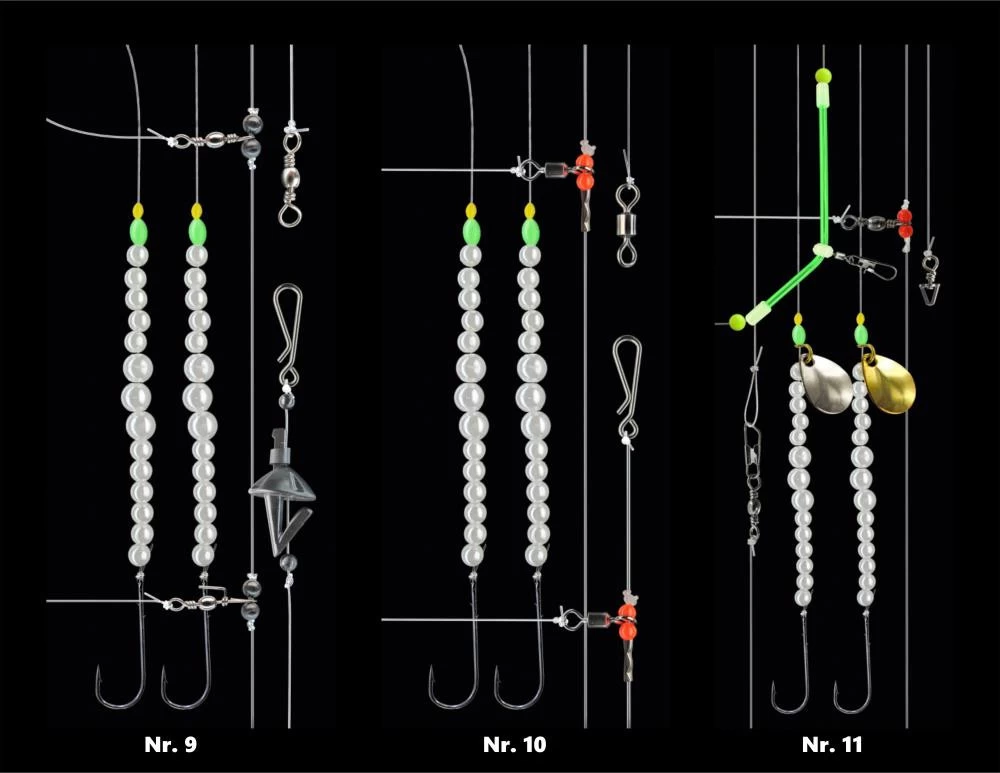 Nr. 9

Nr. 10

Nr. 11